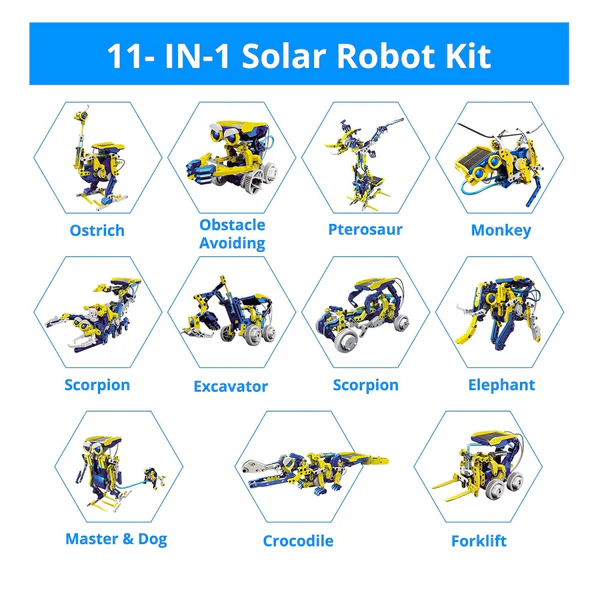 11- IN-1 Solar Robot Kit

Ostrich

Obstacle Avoiding

Pterosaur

Monkey

Scorpion

Excavator

Scorpion

Elephant

Master & Dog

Crocodile

Forklift